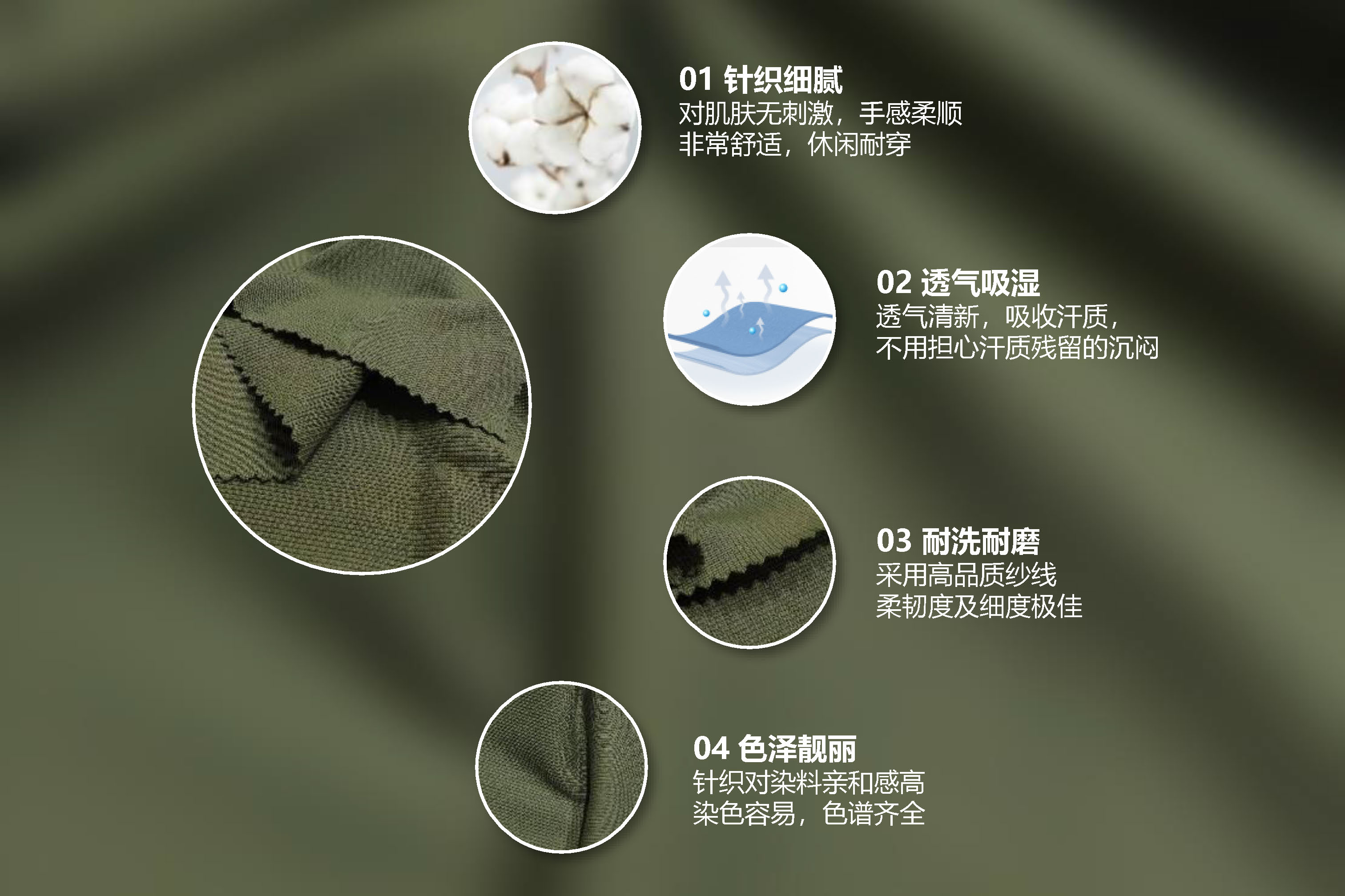 01 针织细腻
对肌肤无刺激，手感柔顺
非常舒适，休闲耐穿

02 透气吸湿
透气清新，吸收汗质，
不用担心汗质残留的沉闷

03 耐洗耐磨
采用高品质纱线
柔韧度及细度极佳

04 色泽靓丽
针织对染料亲和感高
染色容易，色谱齐全